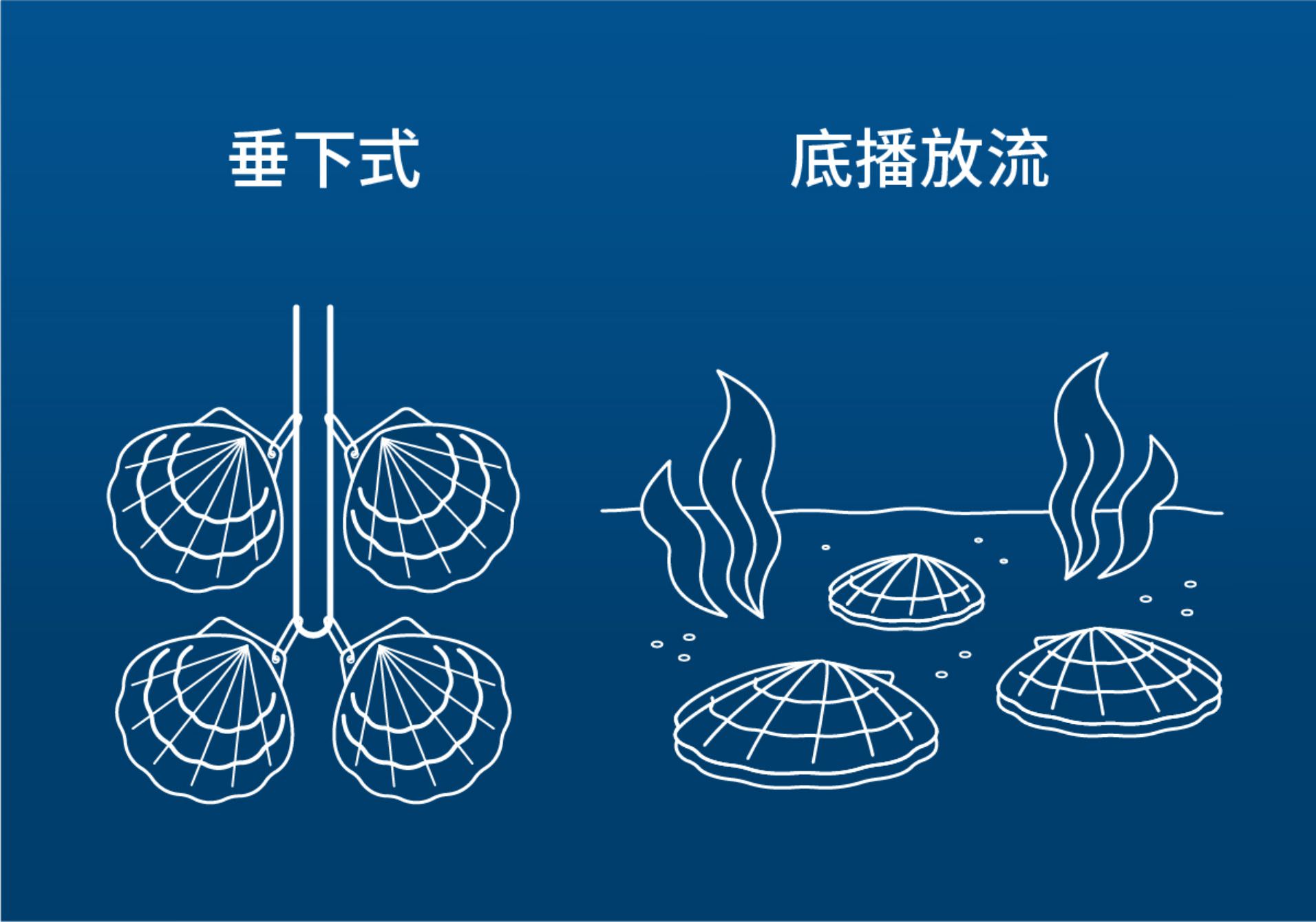 垂下式

底播放流